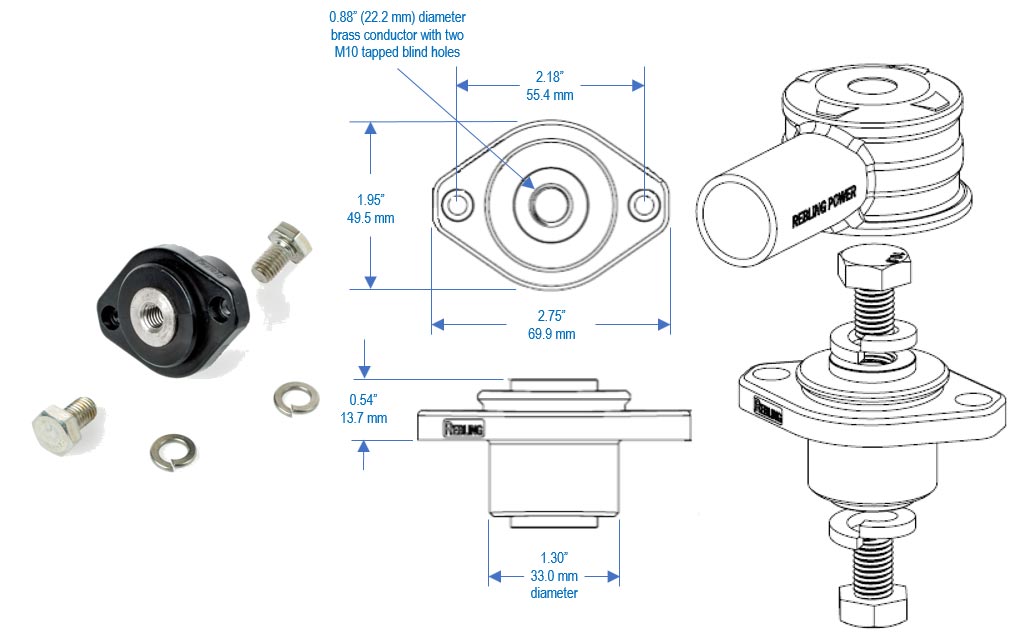 0.88" (22.2 mm) diameter brass conductor with two M10 tapped blind holes

2.18"
55.4 mm

1.95"
49.5 mm

2.75"
69.9 mm

0.54"
13.7 mm

REBLING

1.30"
33.0 mm
diameter

REBLING POWER

REBLING